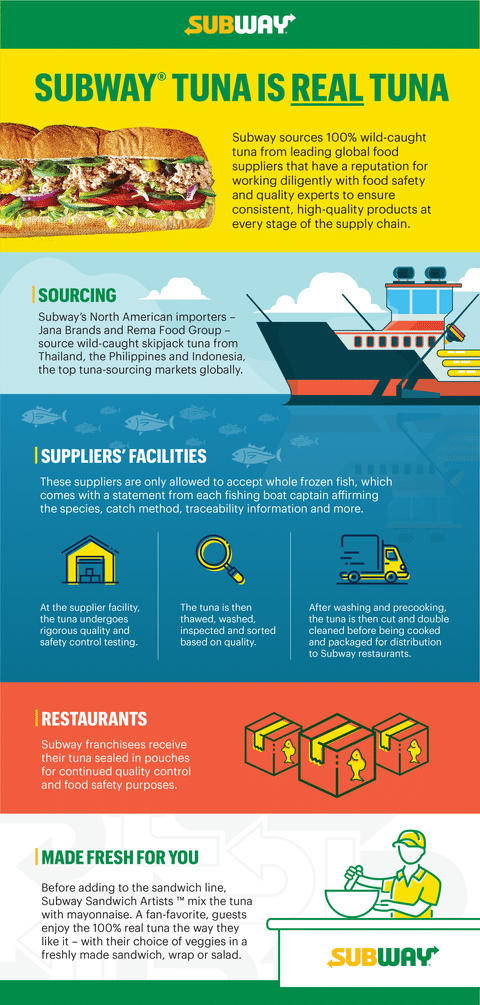 SUBWAY

SUBWAY® TUNA IS REAL TUNA

Subway sources 100% wild-caught tuna from leading global food suppliers that have a reputation for working diligently with food safety and quality experts to ensure consistent, high-quality products at every stage of the supply chain.

SOURCING

Subway's North American importers – Jana Brands and Rema Food Group – source wild-caught skipjack tuna from Thailand, the Philippines and Indonesia, the top tuna-sourcing markets globally.

SUPPLIERS' FACILITIES

These suppliers are only allowed to accept whole frozen fish, which comes with a statement from each fishing boat captain affirming the species, catch method, traceability information and more.

At the supplier facility, the tuna undergoes rigorous quality and safety control testing.

The tuna is then thawed, washed, inspected and sorted based on quality.

After washing and precooking, the tuna is then cut and double cleaned before being cooked and packaged for distribution to Subway restaurants.

RESTAURANTS

Subway franchisees receive their tuna sealed in pouches for continued quality control and food safety purposes.

MADE FRESH FOR YOU

Before adding to the sandwich line, Subway Sandwich Artists ™ mix the tuna with mayonnaise. A fan-favorite, guests enjoy the 100% real tuna the way they like it – with their choice of veggies in a freshly made sandwich, wrap or salad.

SUBWAY